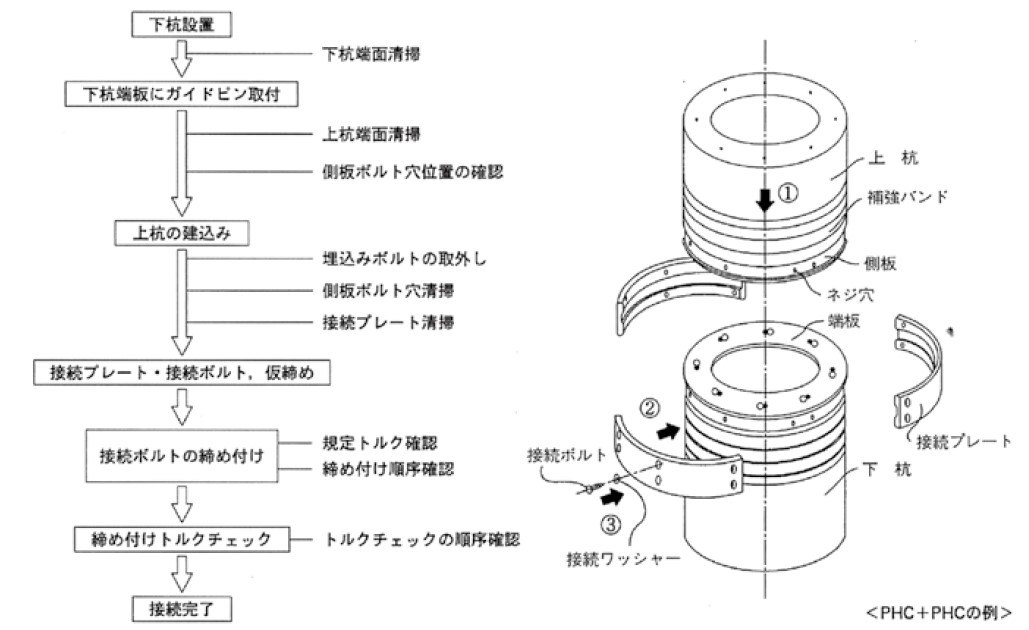 下杭設置

下杭端面清掃

下杭端板にガイドピン取付

上杭端面清掃

側板ボルト穴位置の確認

上杭の建込み

埋込みボルトの取外し

側板ボルト穴清掃

接続プレート清掃

接続プレート・接続ボルト，仮締め

接続ボルトの締め付け

規定トルク確認

締め付け順序確認

締め付けトルクチェック

トルクチェックの順序確認

接続完了

①

上　杭

補強バンド

側板

ネジ穴

端板

②

接続プレート

接続ボルト

下　杭

③

接続ワッシャー

＜PHC＋PHCの例＞